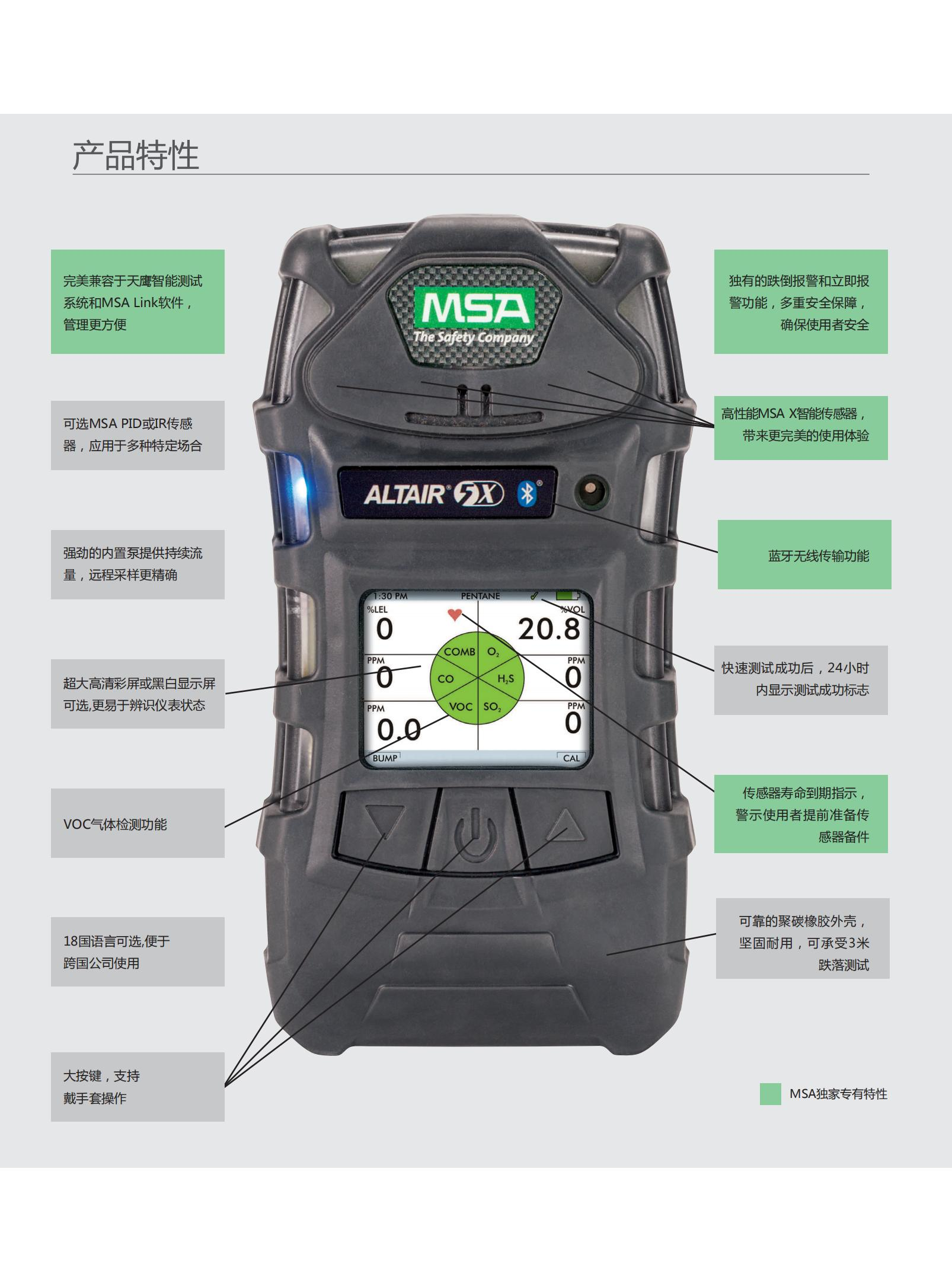 产品特性

完美兼容于天鹰智能测试系统和MSA Link软件，管理更方便

可选MSA PID或IR传感器，应用于多种特定场合

强劲的内置泵提供持续流量，远程采样更精确

超大高清彩屏或黑白显示屏可选,更易于辨识仪表状态

VOC气体检测功能

18国语言可选,便于跨国公司使用

大按键，支持戴手套操作

MSA
The Safety Company

ALTAIR® 5X

1:30 PM PENTANE
%LEL 0
%VOL 20.8
PPM 0
PPM 0
PPM 0.0
PPM 0
COMB $O_2$ CO $H_2S$ VOC $SO_2$
BUMP CAL

独有的跌倒报警和立即报警功能，多重安全保障，确保使用者安全

高性能MSA X智能传感器，带来更完美的使用体验

蓝牙无线传输功能

快速测试成功后，24小时内显示测试成功标志

传感器寿命到期指示，警示使用者提前准备传感器备件

可靠的聚碳橡胶外壳，坚固耐用，可承受3米跌落测试

MSA独家专有特性